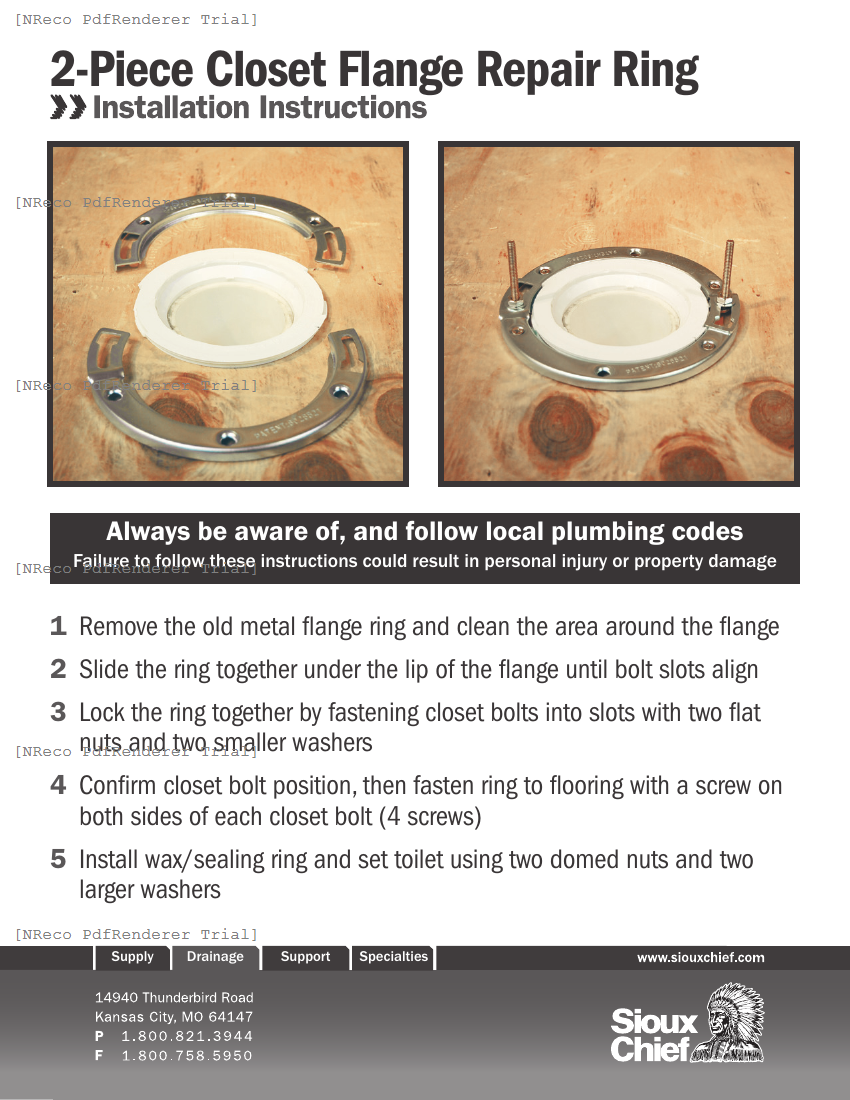 [NReco PdfRenderer Trial]

2-Piece Closet Flange Repair Ring
Installation Instructions

[NReco PdfRenderer Trial]

[NReco PdfRenderer Trial]

Always be aware of, and follow local plumbing codes
Failure to follow these instructions could result in personal injury or property damage

[NReco PdfRenderer Trial]

1 Remove the old metal flange ring and clean the area around the flange

2 Slide the ring together under the lip of the flange until bolt slots align

3 Lock the ring together by fastening closet bolts into slots with two flat nuts and two smaller washers

[NReco PdfRenderer Trial]

4 Confirm closet bolt position, then fasten ring to flooring with a screw on both sides of each closet bolt (4 screws)

5 Install wax/sealing ring and set toilet using two domed nuts and two larger washers

[NReco PdfRenderer Trial]

Supply Drainage Support Specialties www.siouxchief.com

14940 Thunderbird Road
Kansas City, MO 64147
P 1.800.821.3944
F 1.800.758.5950

Sioux Chief